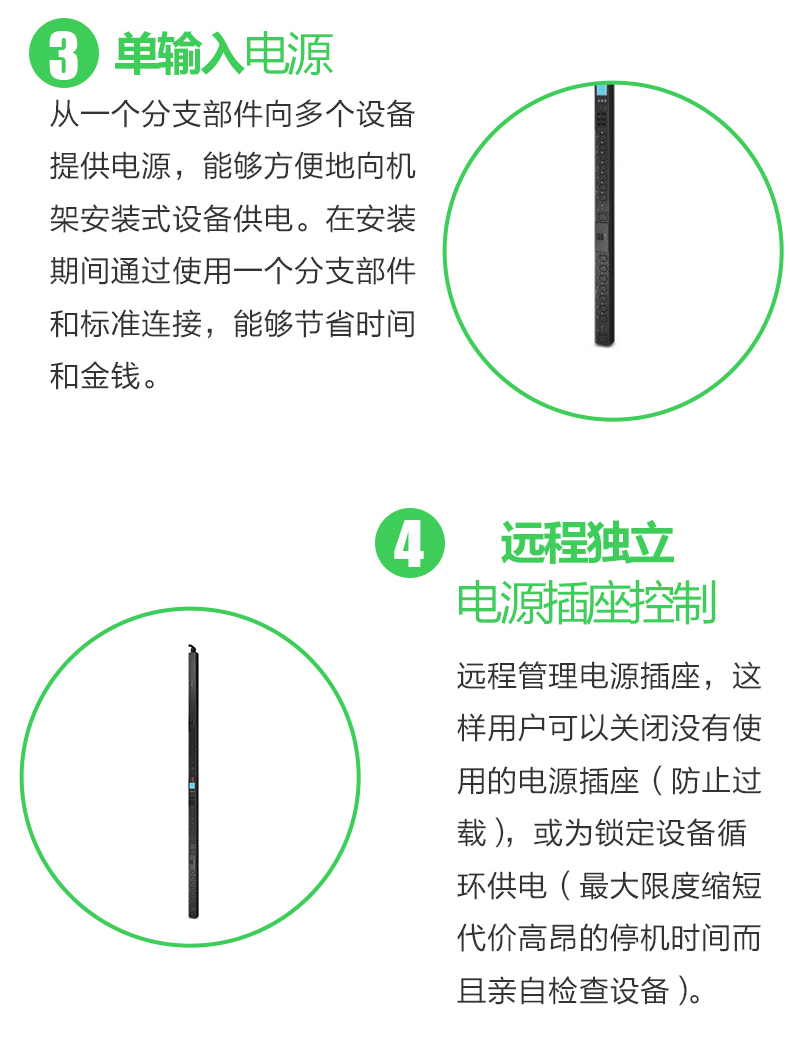 3 单输入电源

从一个分支部件向多个设备提供电源，能够方便地向机架安装式设备供电。在安装期间通过使用一个分支部件和标准连接，能够节省时间和金钱。

4 远程独立电源插座控制

远程管理电源插座，这样用户可以关闭没有使用的电源插座（防止过载），或为锁定设备循环供电（最大限度缩短代价高昂的停机时间而且亲自检查设备）。