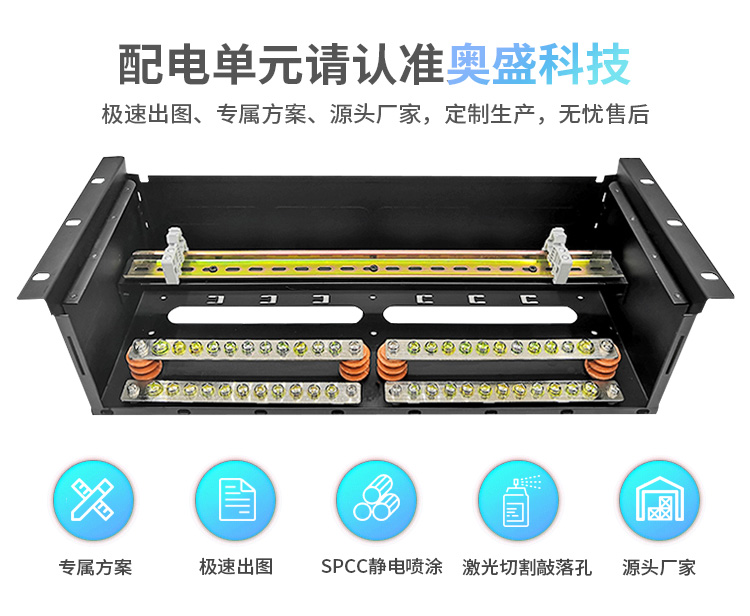 配电单元请认准奥盛科技

极速出图、专属方案、源头厂家，定制生产，无忧售后

专属方案

极速出图

SPCC静电喷涂

激光切割敲落孔

源头厂家