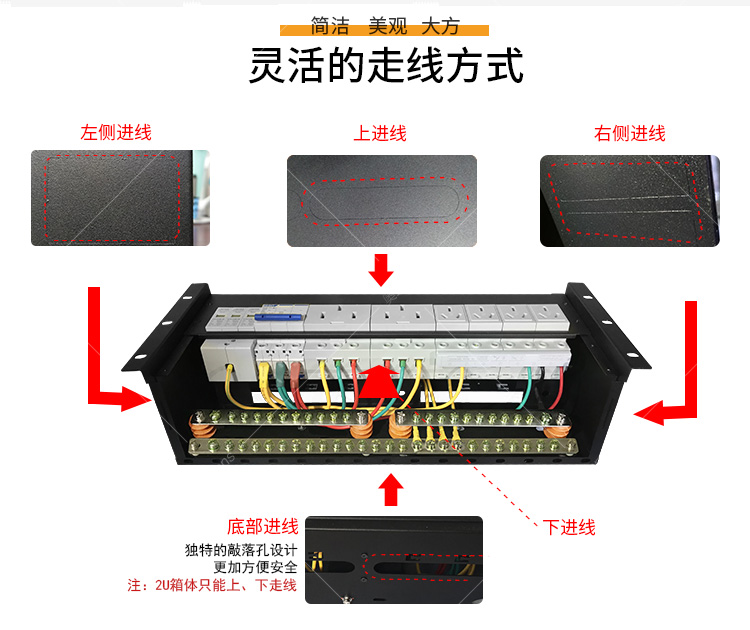 简洁　美观　大方

灵活的走线方式

左侧进线

上进线

右侧进线

底部进线
独特的敲落孔设计
更加方便安全
注：2U箱体只能上、下走线

下进线